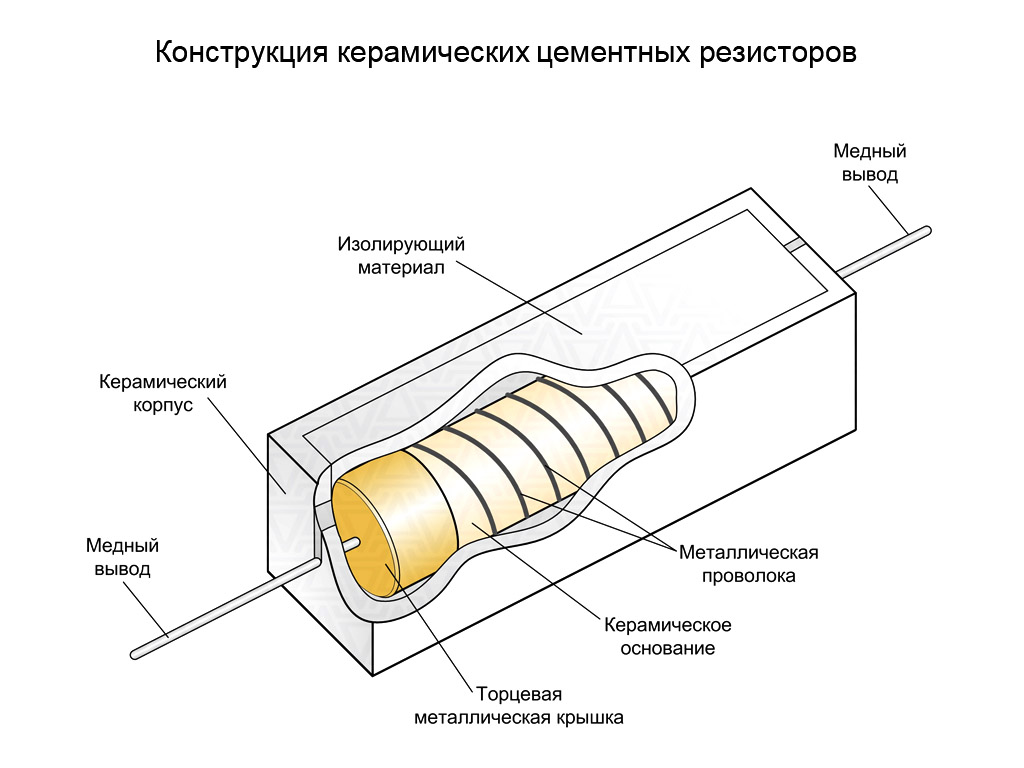 Конструкция керамических цементных резисторов

Медный вывод

Изолирующий материал

Керамический корпус

Медный вывод

Металлическая проволока

Керамическое основание

Торцевая металлическая крышка