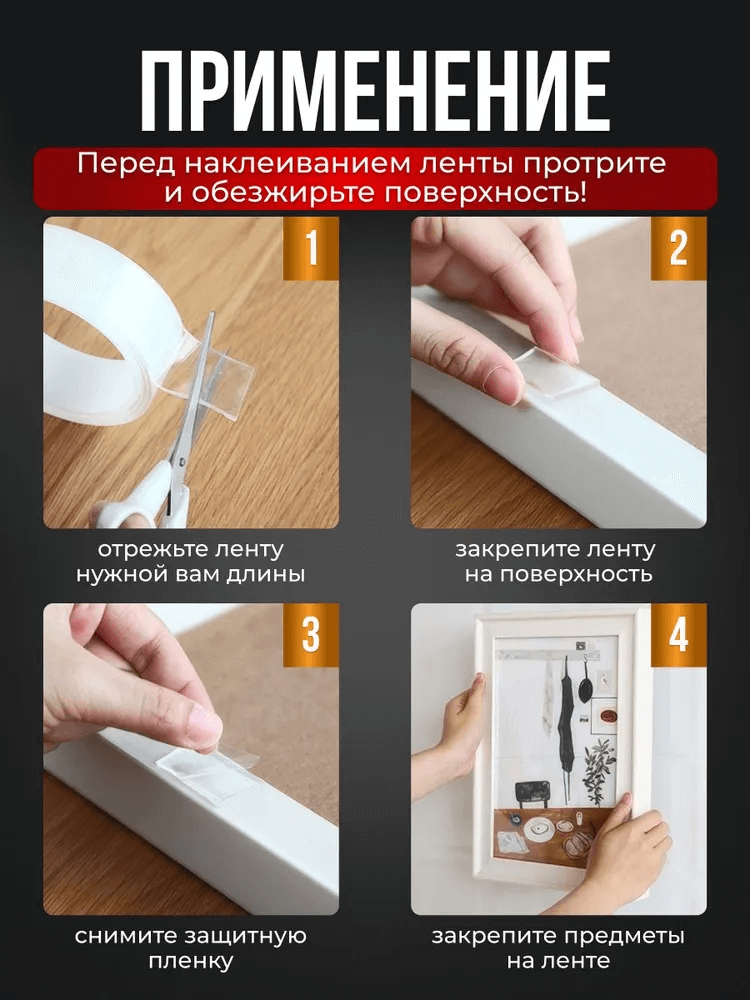 ПРИМЕНЕНИЕ

Перед наклеиванием ленты протрите и обезжирьте поверхность!

1

отрежьте ленту нужной вам длины

2

закрепите ленту на поверхность

3

снимите защитную пленку

4

закрепите предметы на ленте